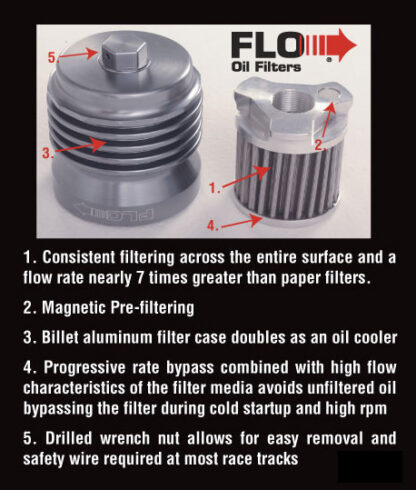 FLO
Oil Filters

5.

3.

2.

1.

4.

FLO

1. Consistent filtering across the entire surface and a flow rate nearly 7 times greater than paper filters.

2. Magnetic Pre-filtering

3. Billet aluminum filter case doubles as an oil cooler

4. Progressive rate bypass combined with high flow characteristics of the filter media avoids unfiltered oil bypassing the filter during cold startup and high rpm

5. Drilled wrench nut allows for easy removal and safety wire required at most race tracks