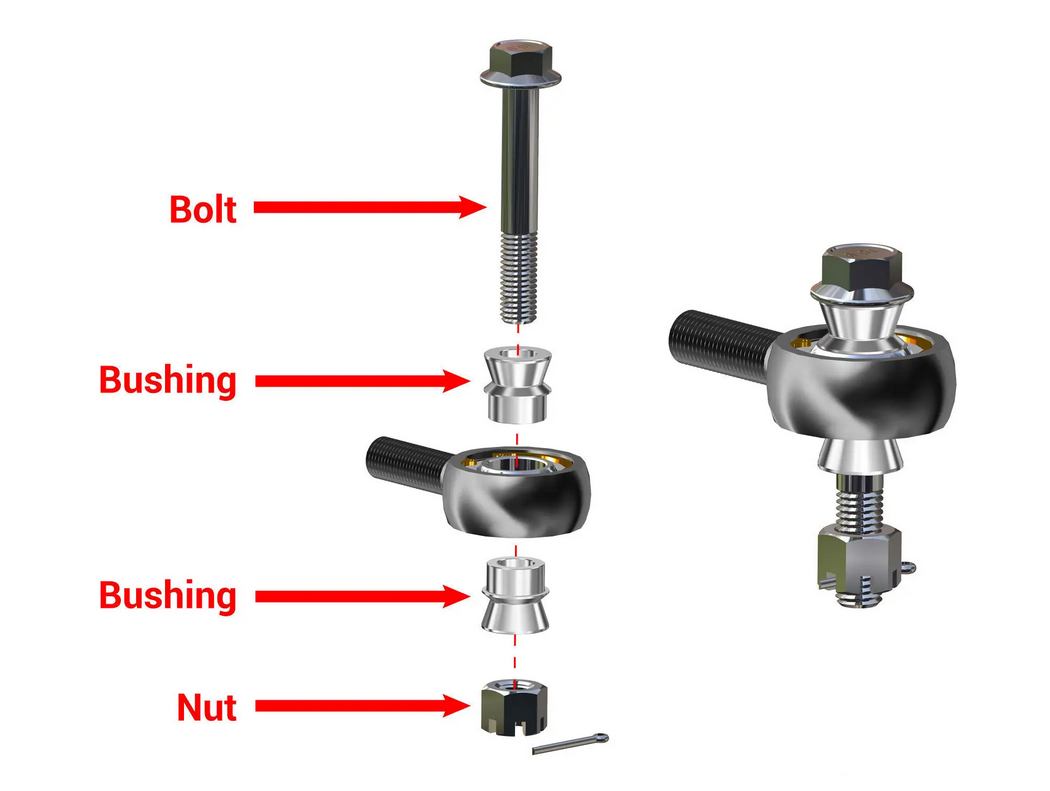 Bolt

Bushing

Bushing

Nut