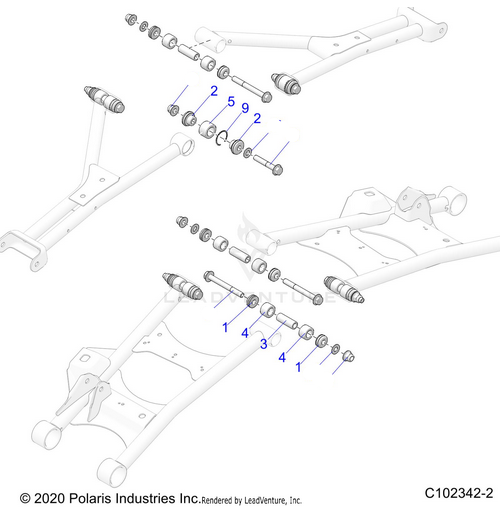 2
5
9
2

LEADVENTURE

1
4
3
4
1

© 2020 Polaris Industries Inc. Rendered by LeadVenture, Inc.

C102342-2